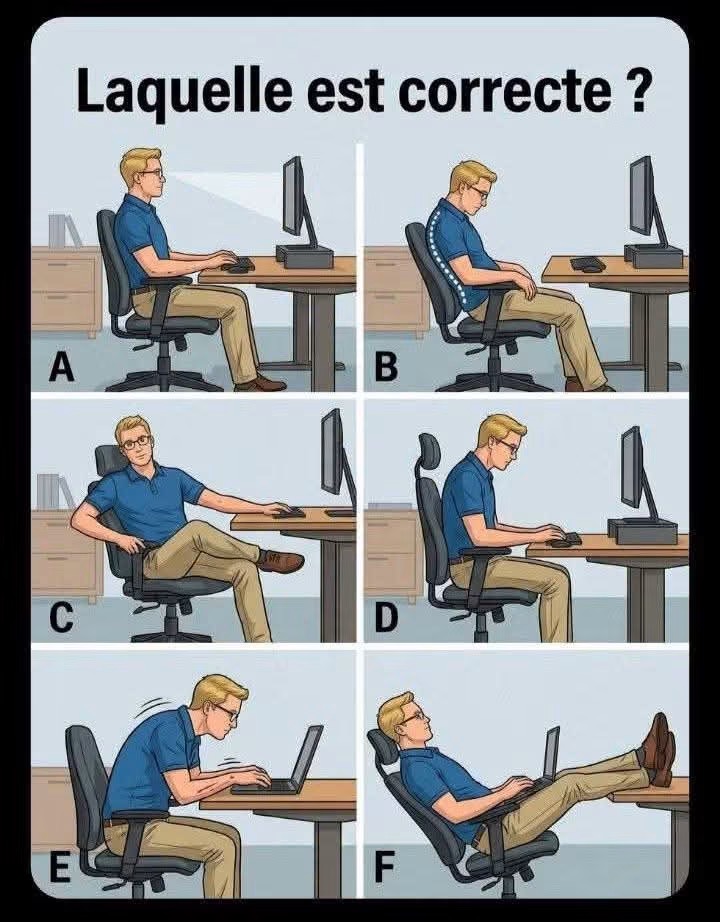 Laquelle est correcte ?

A

B

C

D

E

F